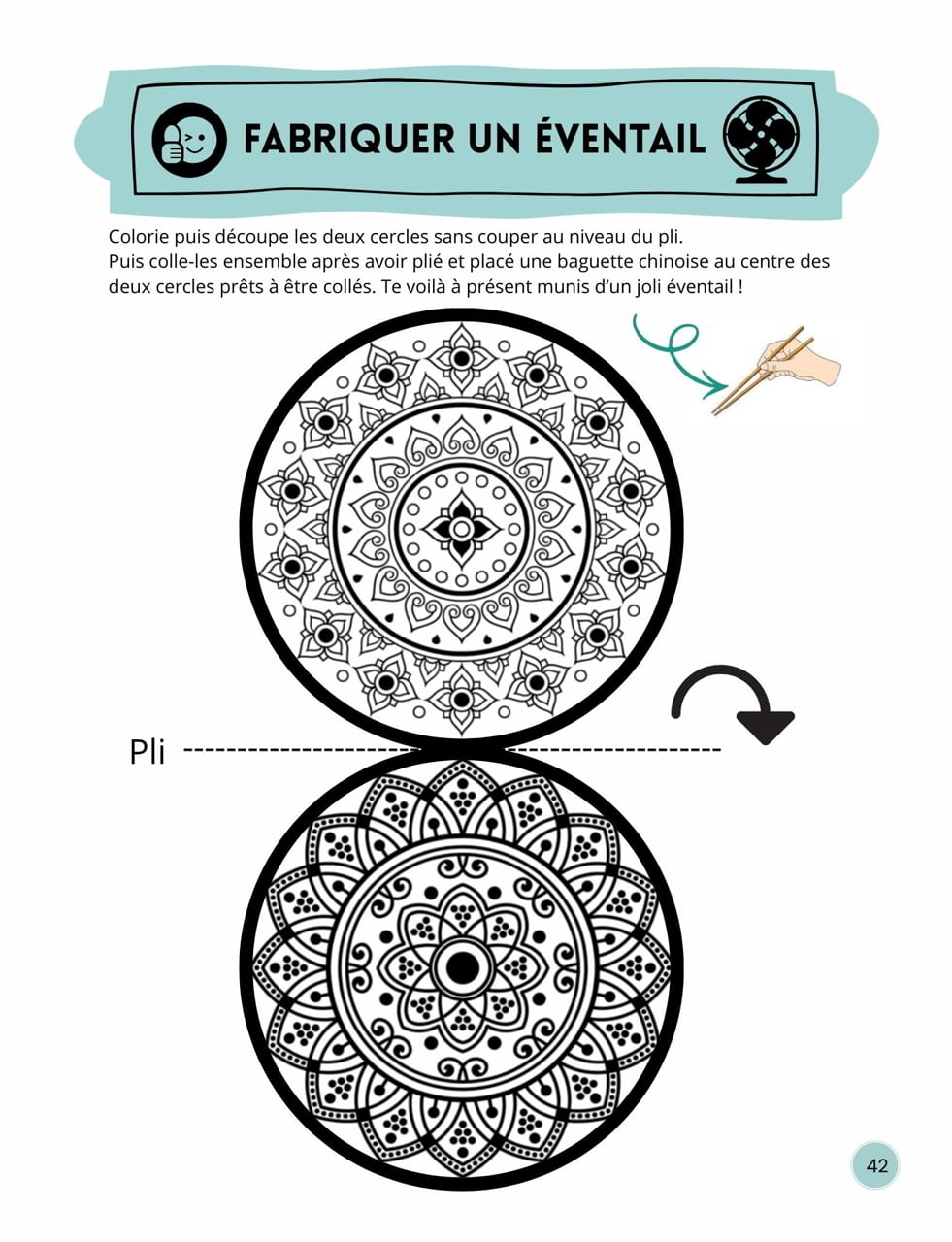 FABRIQUER UN ÉVENTAIL

Colorie puis découpe les deux cercles sans couper au niveau du pli.
Puis colle-les ensemble après avoir plié et placé une baguette chinoise au centre des deux cercles prêts à être collés. Te voilà à présent munis d'un joli éventail !

Pli

42