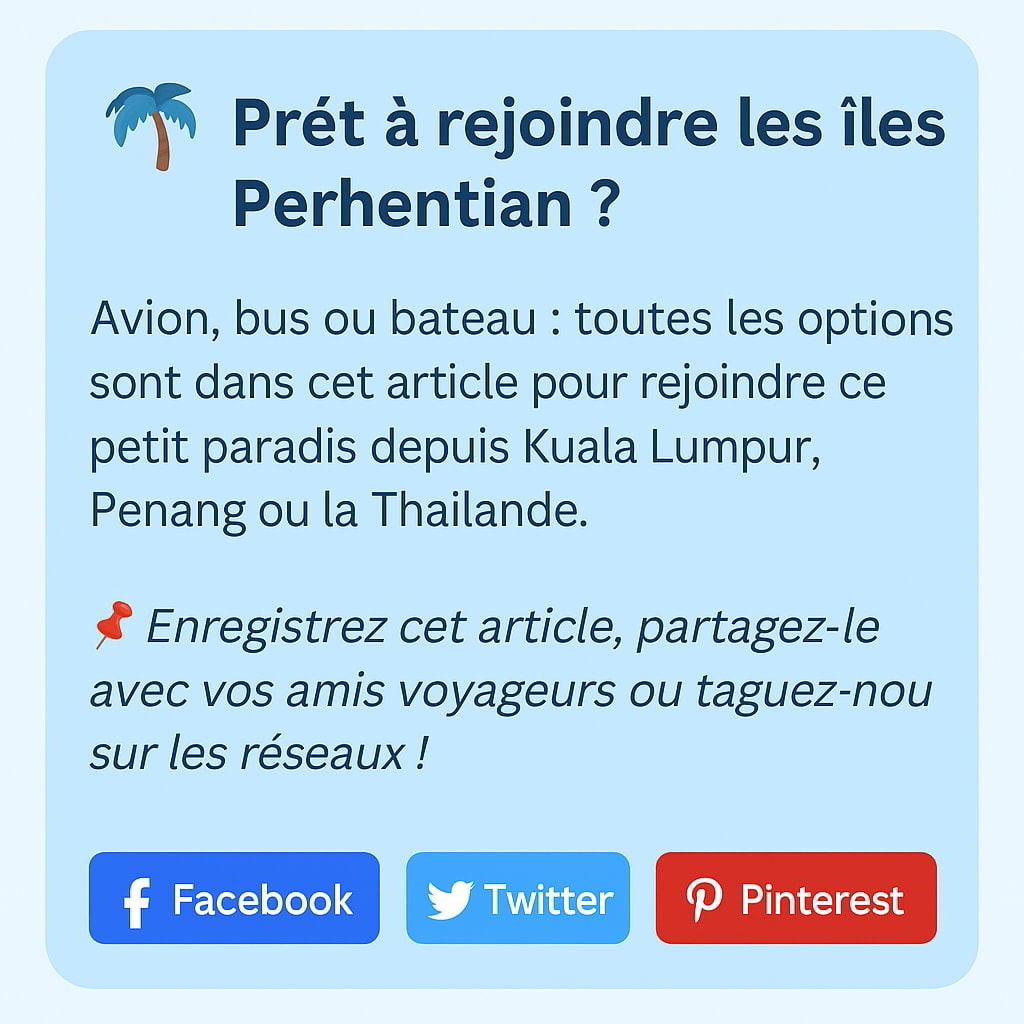 Prét à rejoindre les îles Perhentian ?

Avion, bus ou bateau : toutes les options sont dans cet article pour rejoindre ce petit paradis depuis Kuala Lumpur, Penang ou la Thailande.

Enregistrez cet article, partagez-le avec vos amis voyageurs ou taguez-nou sur les réseaux !

Facebook
Twitter
Pinterest